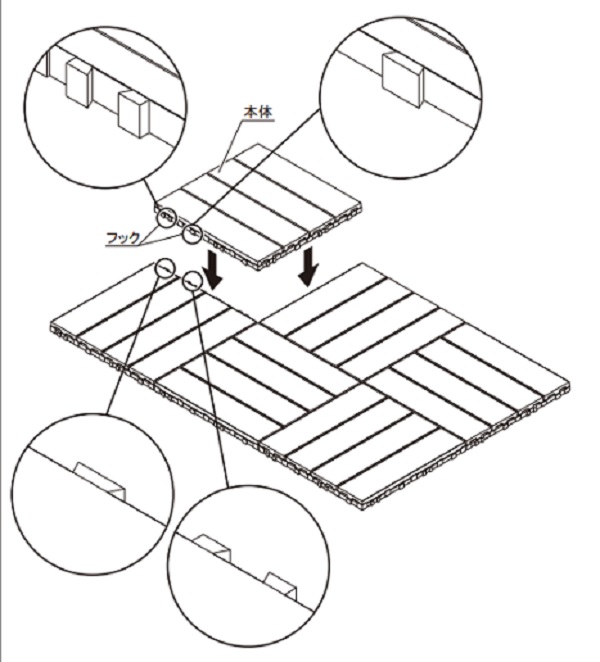 本体

フック